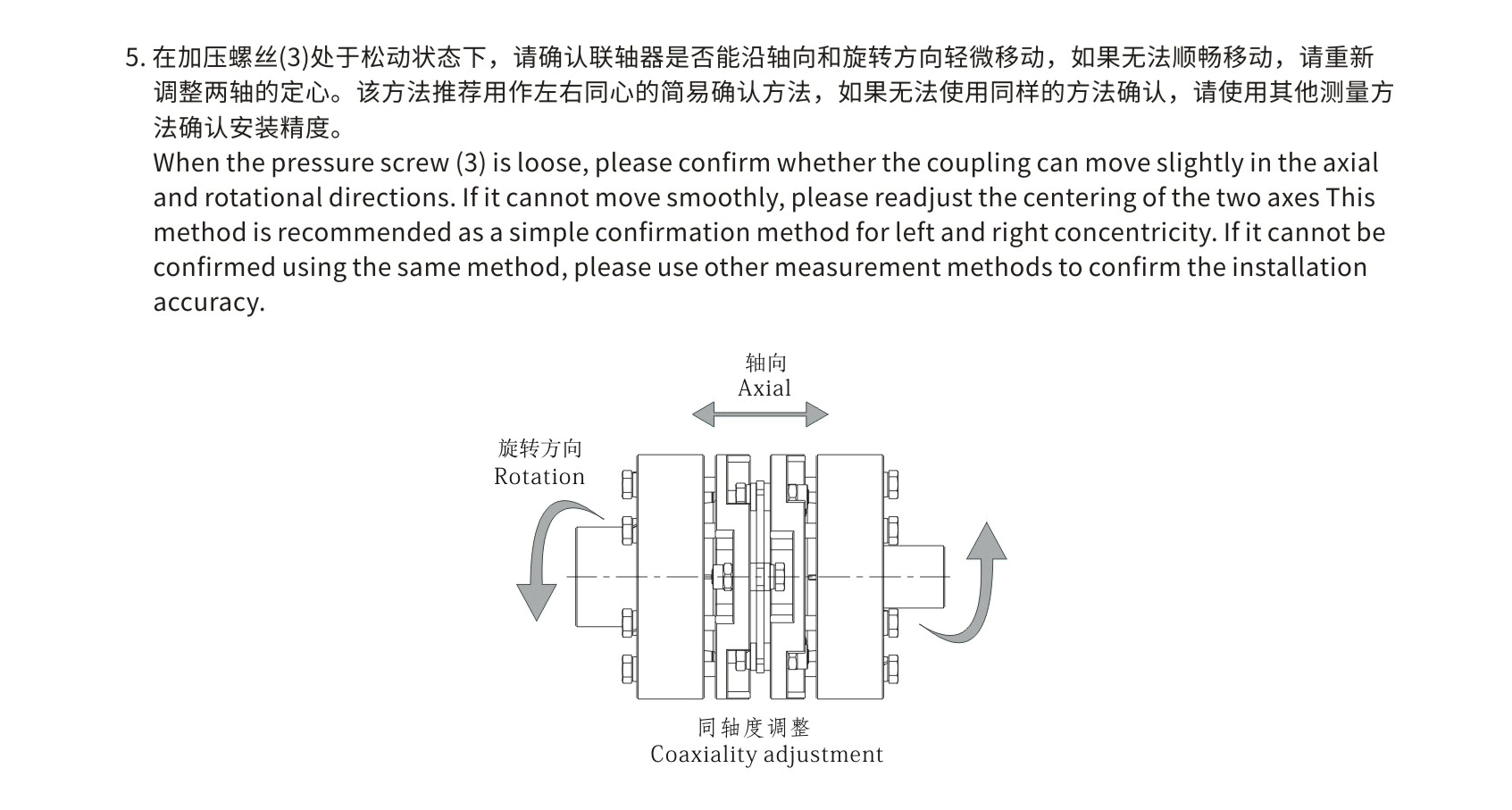 5. 在加压螺丝(3)处于松动状态下，请确认联轴器是否能沿轴向和旋转方向轻微移动，如果无法顺畅移动，请重新调整两轴的定心。该方法推荐用作左右同心的简易确认方法，如果无法使用同样的方法确认，请使用其他测量方法确认安装精度。
When the pressure screw (3) is loose, please confirm whether the coupling can move slightly in the axial and rotational directions. If it cannot move smoothly, please readjust the centering of the two axes This method is recommended as a simple confirmation method for left and right concentricity. If it cannot be confirmed using the same method, please use other measurement methods to confirm the installation accuracy.

轴向
Axial

旋转方向
Rotation

同轴度调整
Coaxiality adjustment