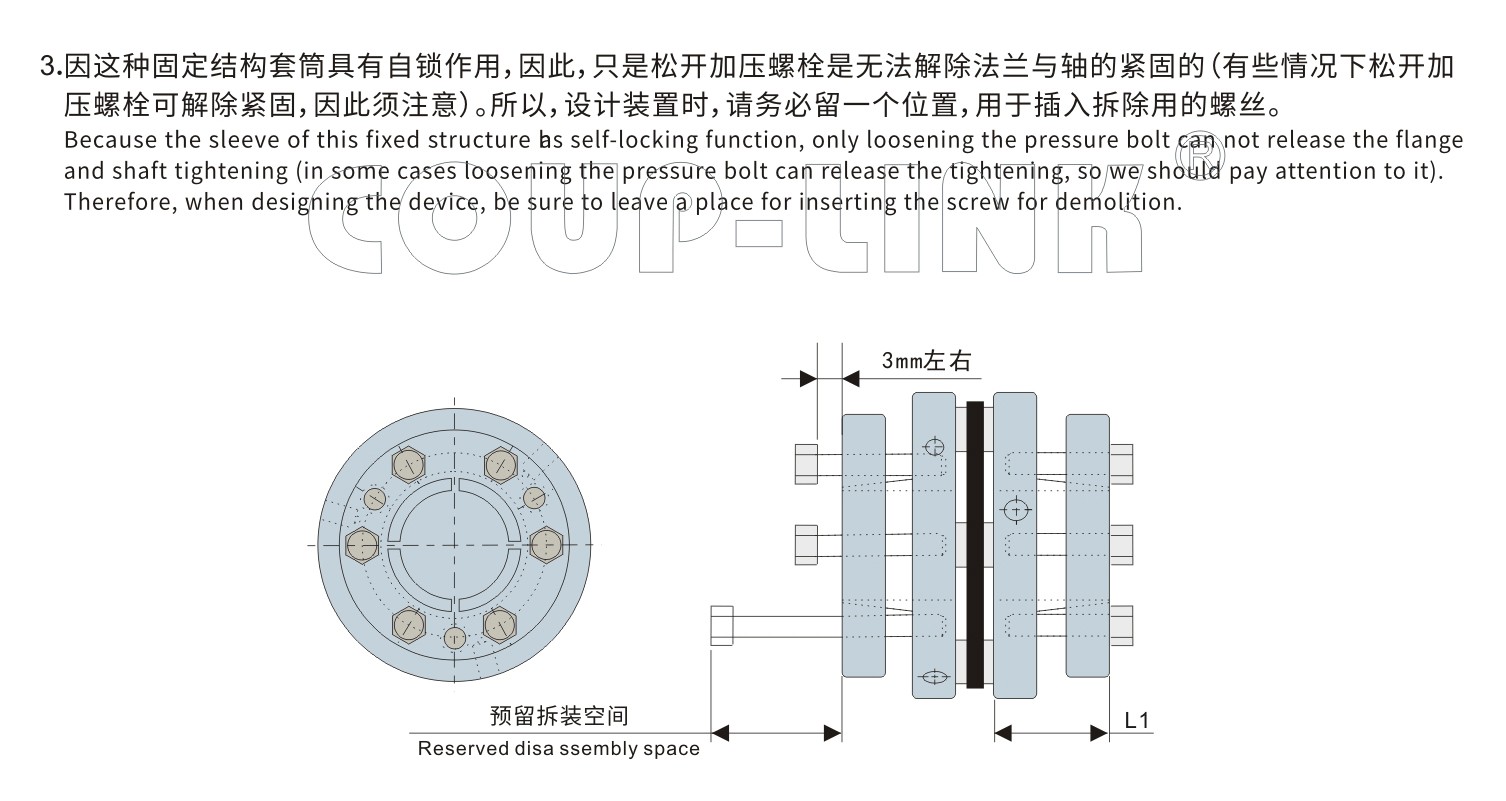 3.因这种固定结构套筒具有自锁作用，因此，只是松开加压螺栓是无法解除法兰与轴的紧固的（有些情况下松开加压螺栓可解除紧固，因此须注意）。所以，设计装置时，请务必留一个位置，用于插入拆除用的螺丝。

Because the sleeve of this fixed structure has self-locking function, only loosening the pressure bolt can not release the flange and shaft tightening (in some cases loosening the pressure bolt can release the tightening, so we should pay attention to it). Therefore, when designing the device, be sure to leave a place for inserting the screw for demolition.

COUP-LINK®

3mm左右

预留拆装空间

Reserved disa ssembly space

L1